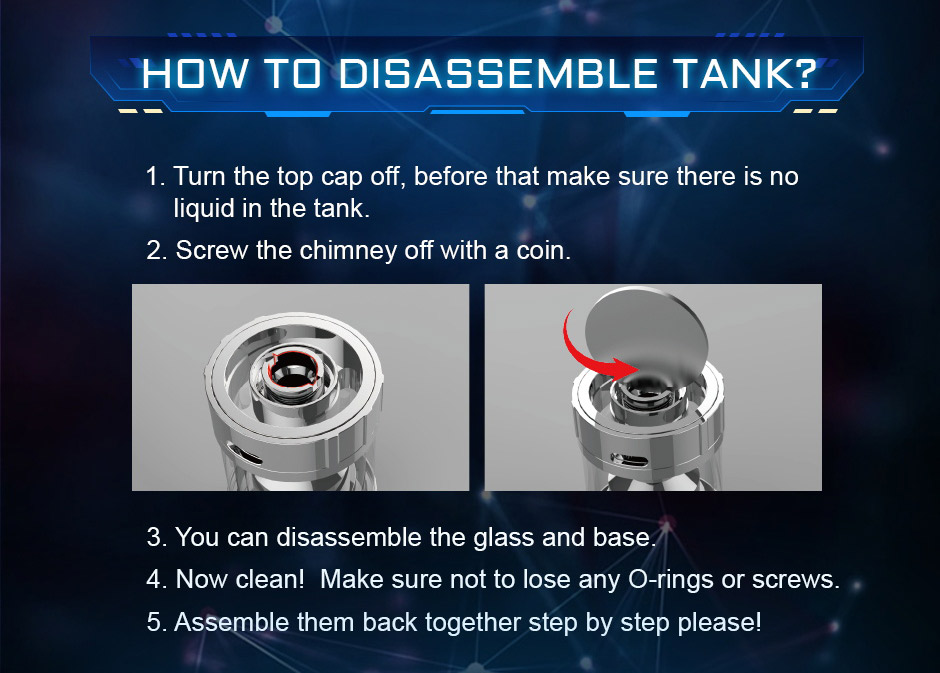 HOW TO DISASSEMBLE TANK?

1. Turn the top cap off, before that make sure there is no liquid in the tank.

2. Screw the chimney off with a coin.

3. You can disassemble the glass and base.

4. Now clean!  Make sure not to lose any O-rings or screws.

5. Assemble them back together step by step please!